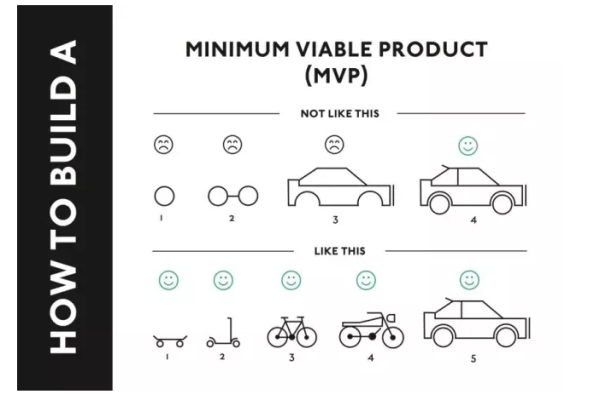 HOW TO BUILD A

MINIMUM VIABLE PRODUCT (MVP)

NOT LIKE THIS

1 2 3 4

LIKE THIS

1 2 3 4 5